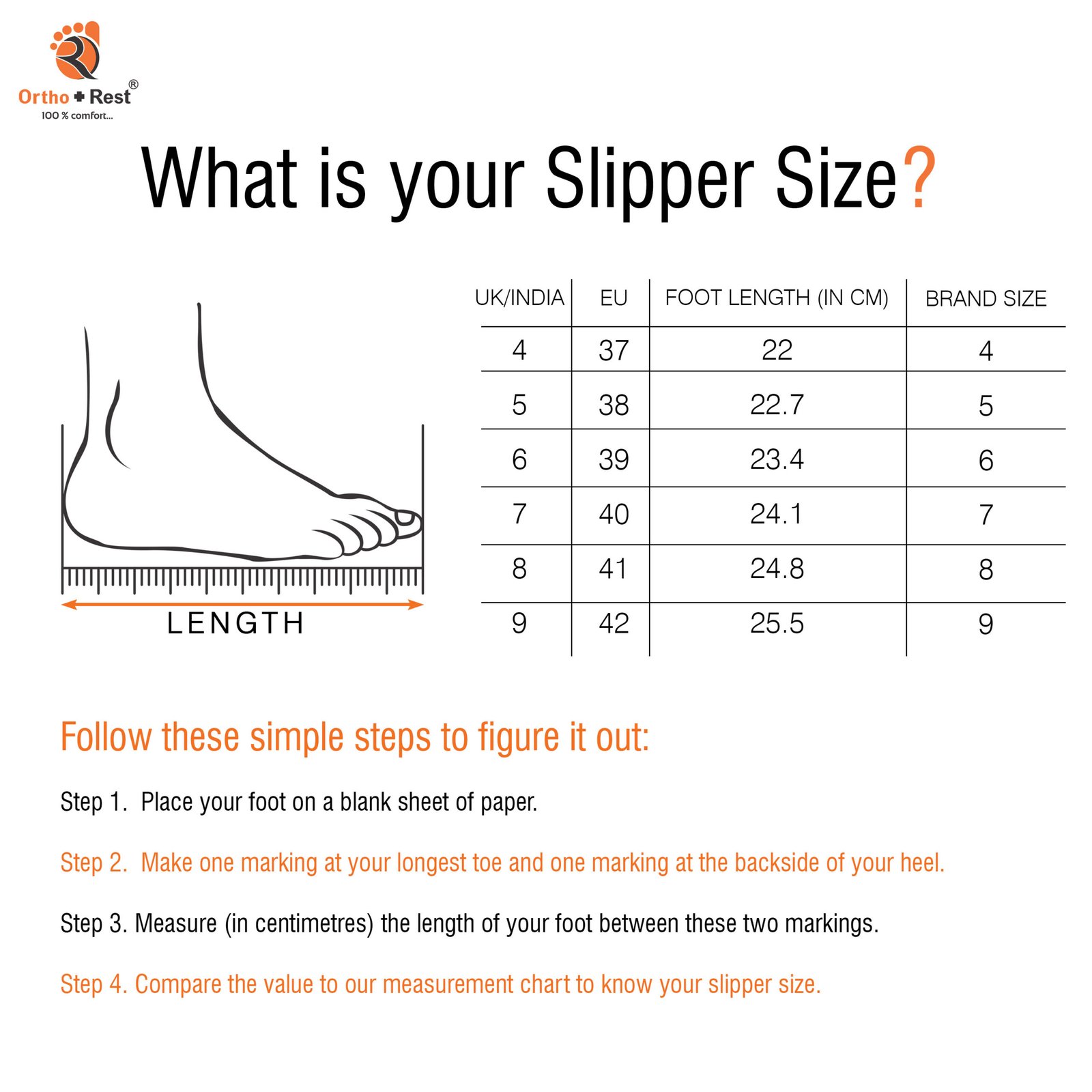 Ortho + Rest®
100 % comfort...

What is your Slipper Size?

LENGTH

| UK/INDIA | EU | FOOT LENGTH (IN CM) | BRAND SIZE |
|---|---|---|---|
| 4 | 37 | 22 | 4 |
| 5 | 38 | 22.7 | 5 |
| 6 | 39 | 23.4 | 6 |
| 7 | 40 | 24.1 | 7 |
| 8 | 41 | 24.8 | 8 |
| 9 | 42 | 25.5 | 9 |

Follow these simple steps to figure it out:

Step 1. Place your foot on a blank sheet of paper.

Step 2. Make one marking at your longest toe and one marking at the backside of your heel.

Step 3. Measure (in centimetres) the length of your foot between these two markings.

Step 4. Compare the value to our measurement chart to know your slipper size.