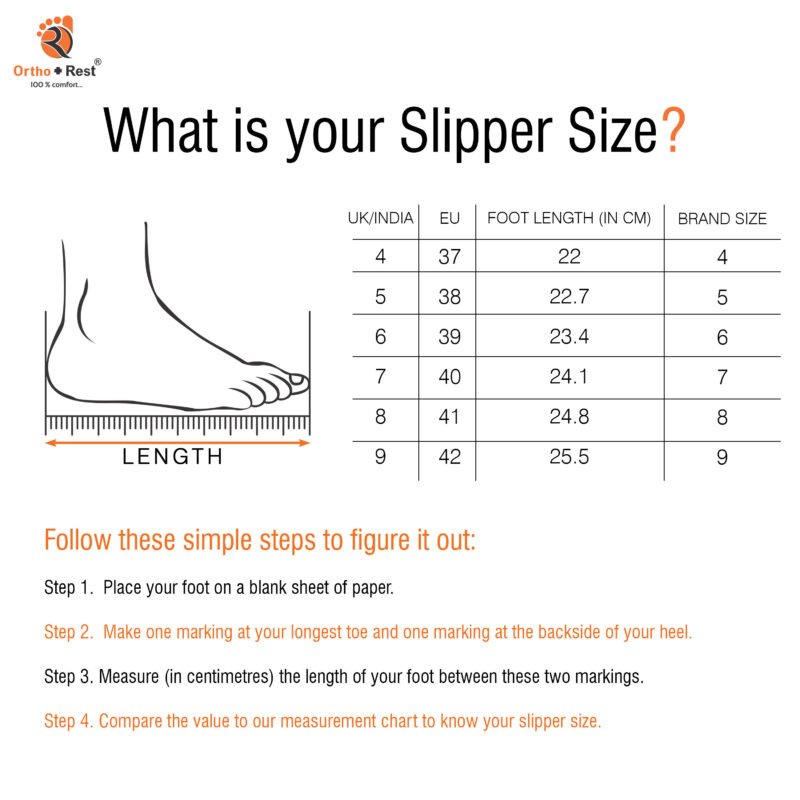 Ortho + Rest®
100 % comfort...

What is your Slipper Size?

LENGTH

| UK/INDIA | EU | FOOT LENGTH (IN CM) | BRAND SIZE |
|---|---|---|---|
| 4 | 37 | 22 | 4 |
| 5 | 38 | 22.7 | 5 |
| 6 | 39 | 23.4 | 6 |
| 7 | 40 | 24.1 | 7 |
| 8 | 41 | 24.8 | 8 |
| 9 | 42 | 25.5 | 9 |

Follow these simple steps to figure it out:

Step 1. Place your foot on a blank sheet of paper.

Step 2. Make one marking at your longest toe and one marking at the backside of your heel.

Step 3. Measure (in centimetres) the length of your foot between these two markings.

Step 4. Compare the value to our measurement chart to know your slipper size.